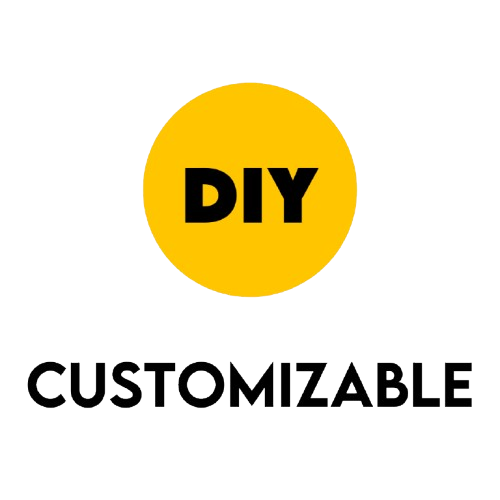 DIY

CUSTOMIZABLE