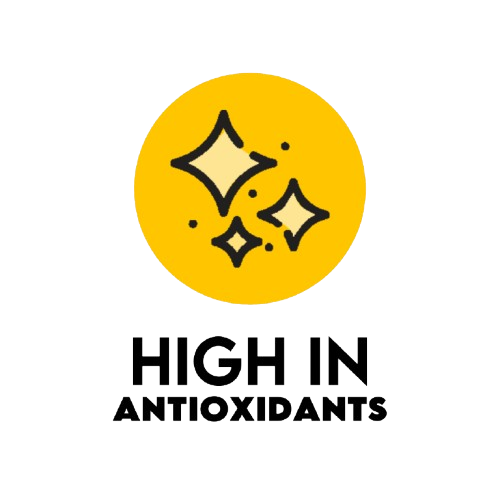 HIGH IN
ANTIOXIDANTS