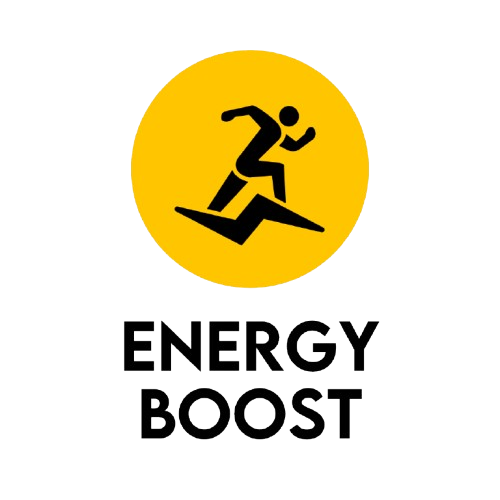 ENERGY
BOOST