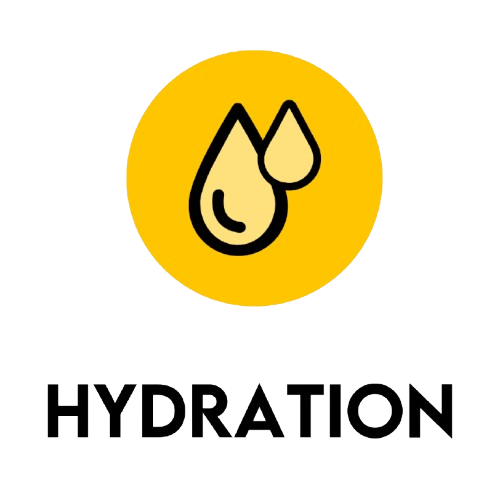 HYDRATION