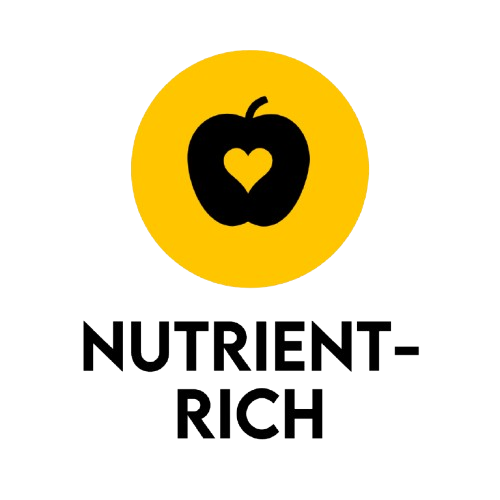 NUTRIENT-RICH