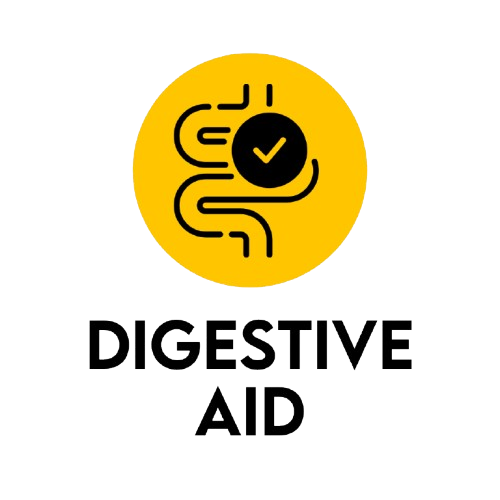 DIGESTIVE
AID