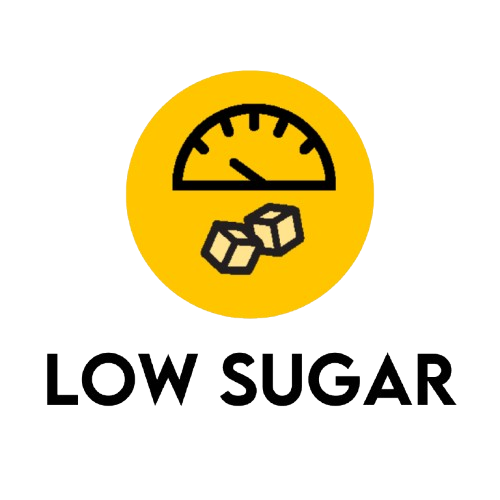 LOW SUGAR